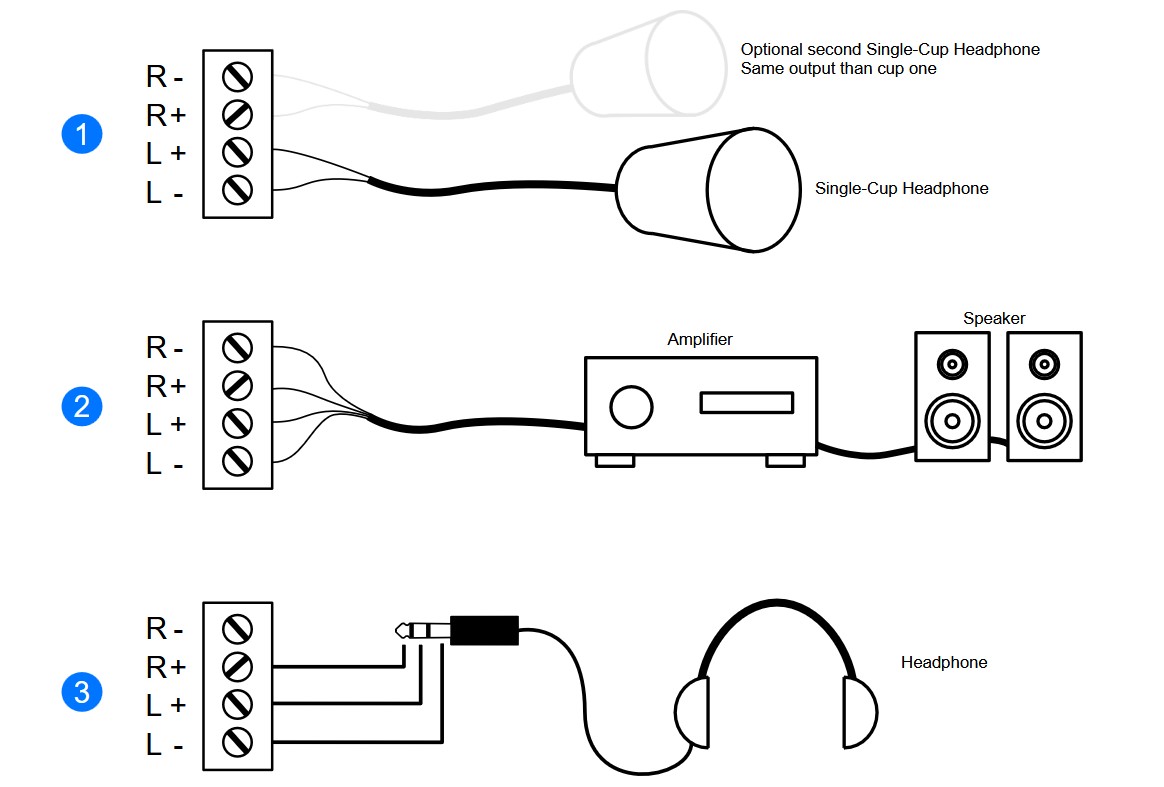 1

R -
R+
L +
L -

Optional second Single-Cup Headphone
Same output than cup one

Single-Cup Headphone

2

R -
R+
L +
L -

Amplifier

Speaker

3

R -
R+
L +
L -

Headphone